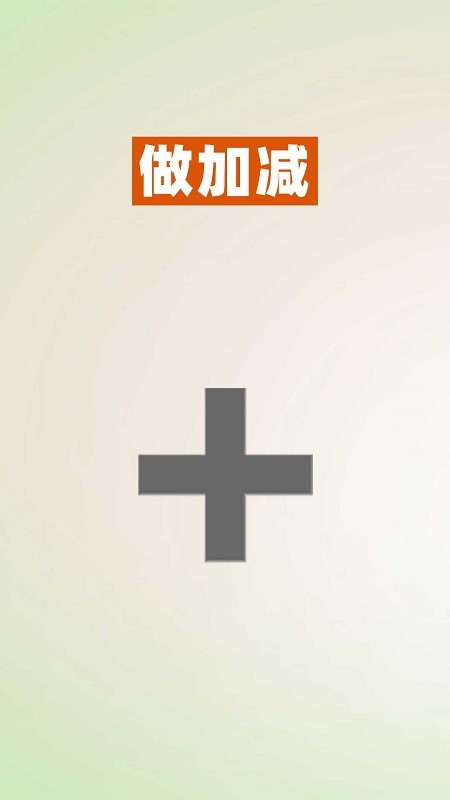 做加减

+