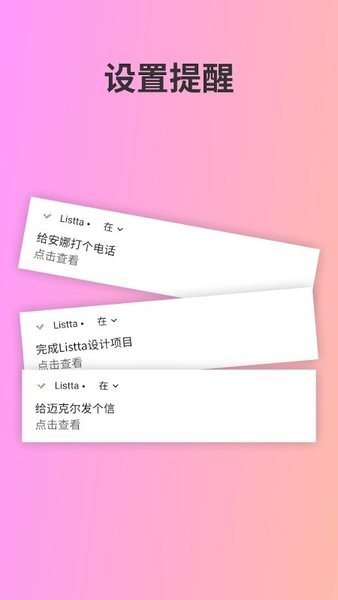 设置提醒

Listta • 在
给安娜打个电话
点击查看

Listta • 在
完成Listta设计项目
点击查看

Listta • 在
给迈克尔发个信
点击查看