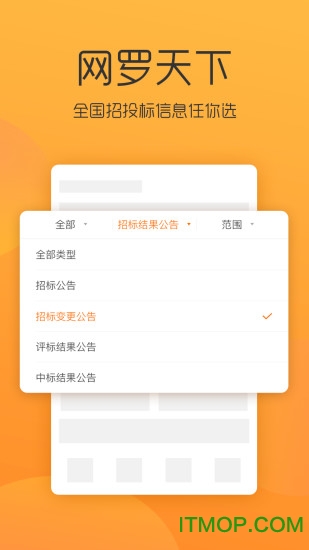 网罗天下

全国招投标信息任你选

全部 招标结果公告 范围

全部类型

招标公告

招标变更公告

评标结果公告

中标结果公告

ITMOP.COM